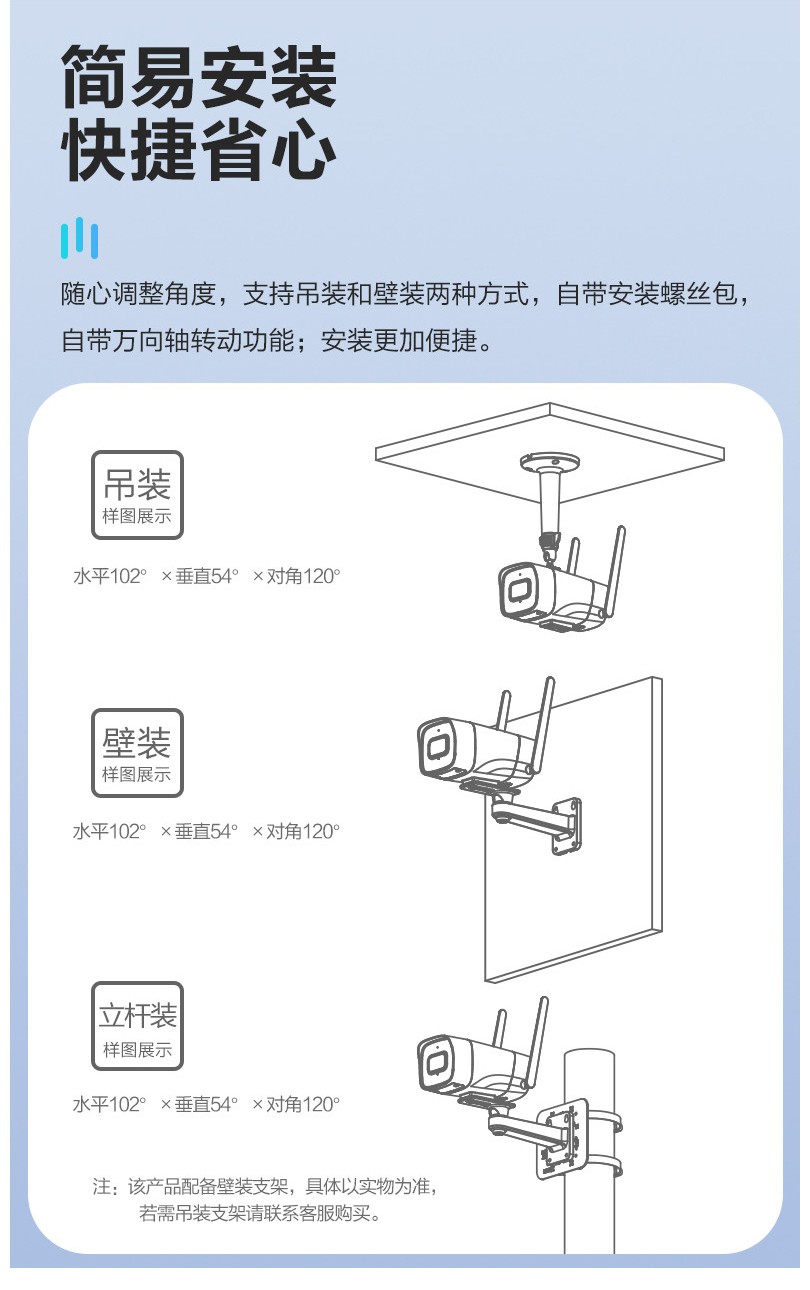 简易安装
快捷省心

随心调整角度，支持吊装和壁装两种方式，自带安装螺丝包，自带万向轴转动功能；安装更加便捷。

吊装
样图展示

水平102° ×垂直54° ×对角120°

壁装
样图展示

水平102° ×垂直54° ×对角120°

立杆装
样图展示

水平102° ×垂直54° ×对角120°

注：该产品配备壁装支架，具体以实物为准，若需吊装支架请联系客服购买。